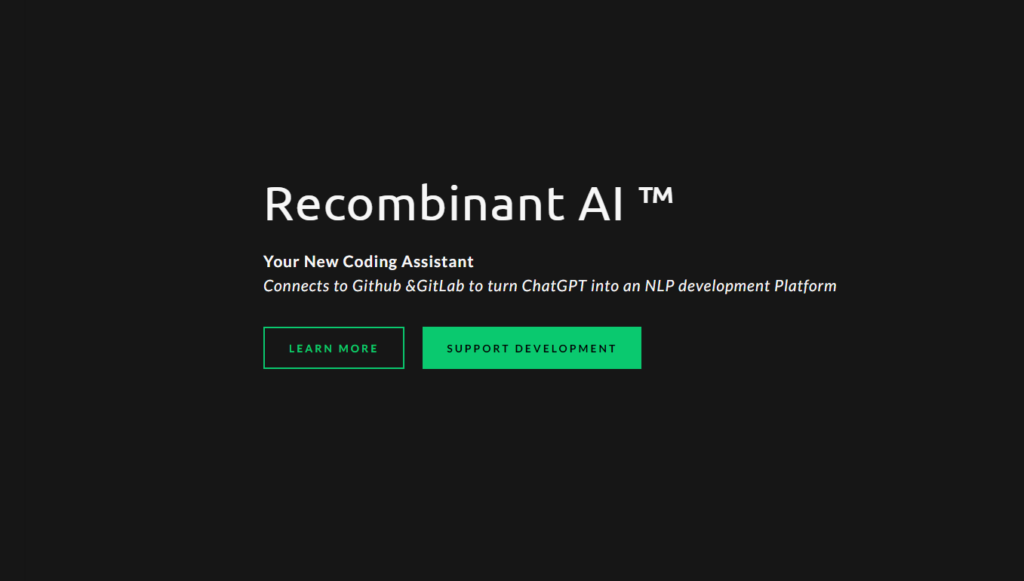 Recombinant AI ™

Your New Coding Assistant
Connects to Github &GitLab to turn ChatGPT into an NLP development Platform

LEARN MORE

SUPPORT DEVELOPMENT